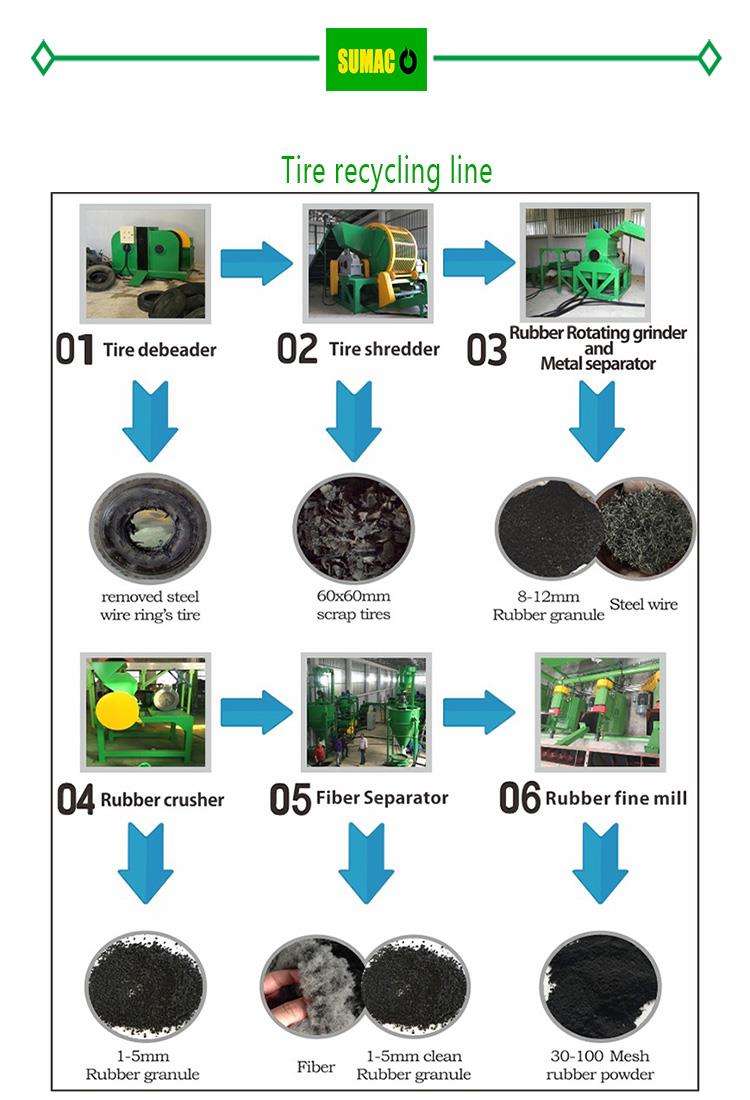 SUMAC

Tire recycling line

01 Tire debeader

02 Tire shredder

03 Rubber Rotating grinder and Metal separator

removed steel wire ring's tire

60x60mm scrap tires

8-12mm Rubber granule

Steel wire

04 Rubber crusher

05 Fiber Separator

06 Rubber fine mill

1-5mm Rubber granule

Fiber

1-5mm clean Rubber granule

30-100 Mesh rubber powder